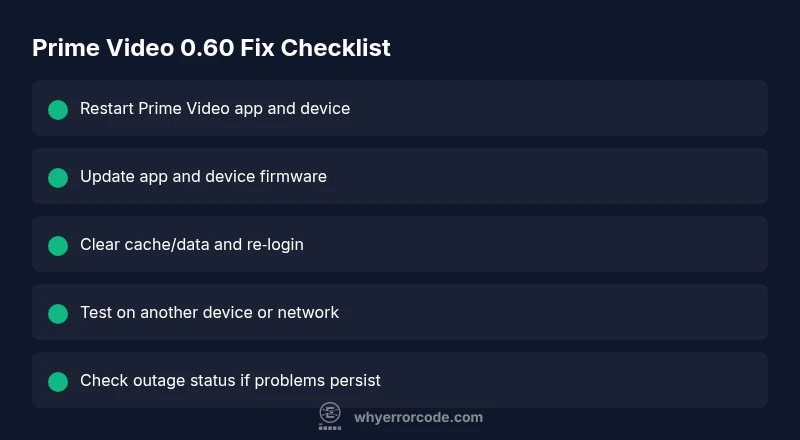 Prime Video 0.60 Fix Checklist

Restart Prime Video app and device

Update app and device firmware

Clear cache/data and re-login

Test on another device or network

Check outage status if problems persist

whyerrorcode.com